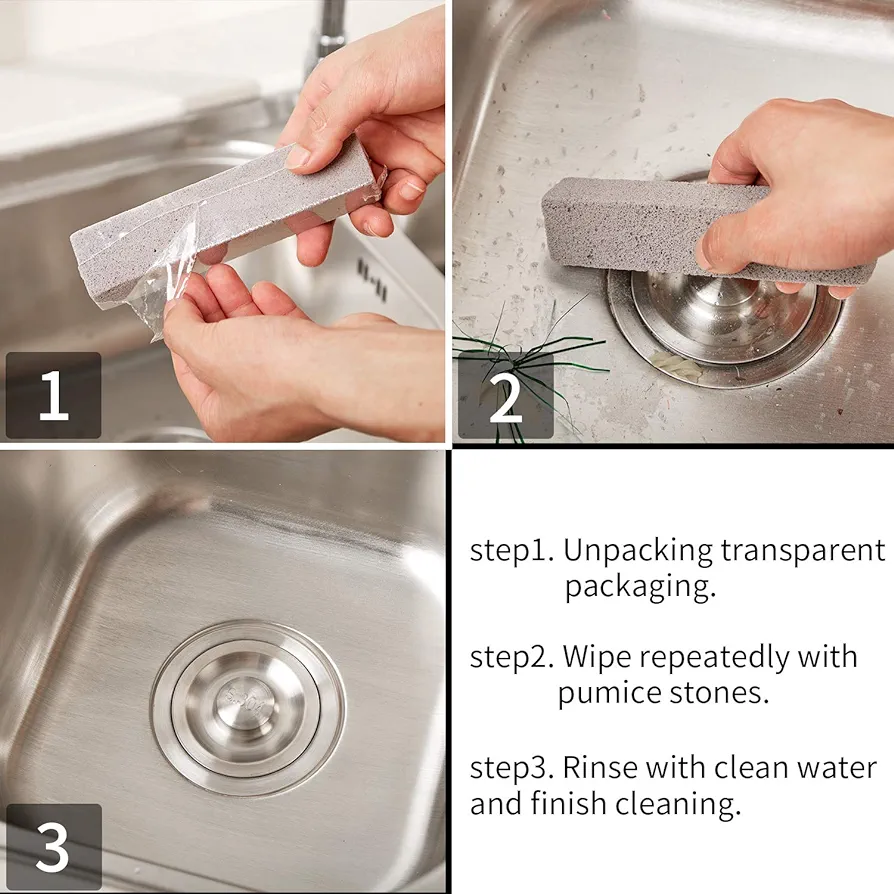 1

2

3

step1. Unpacking transparent packaging.

step2. Wipe repeatedly with pumice stones.

step3. Rinse with clean water and finish cleaning.