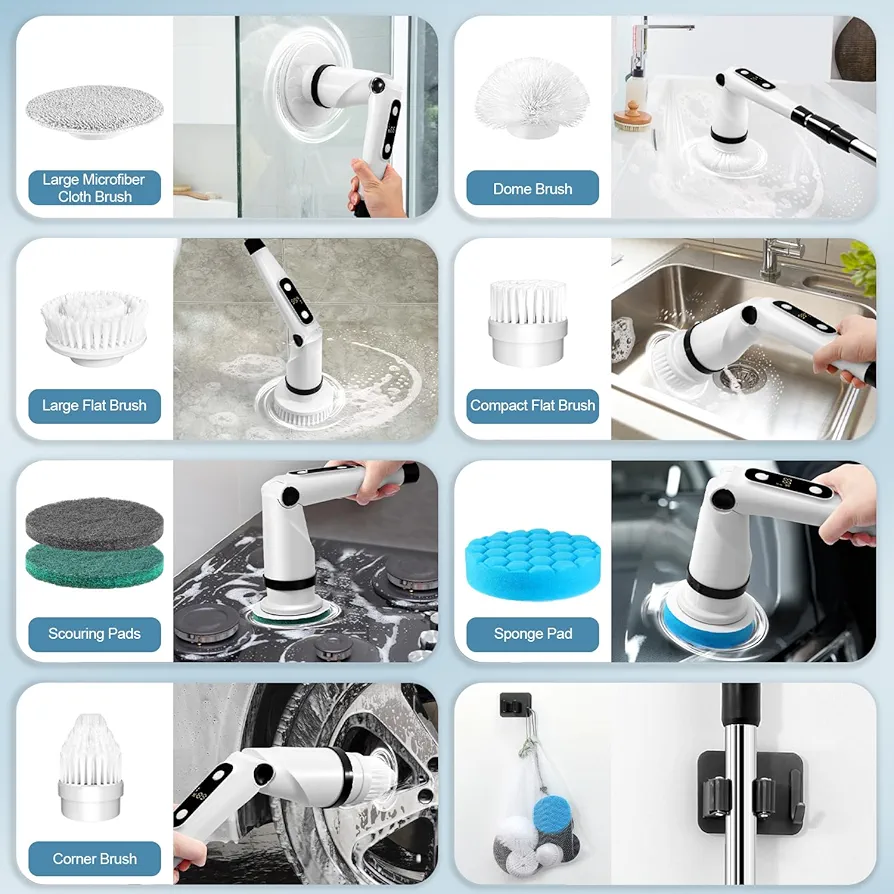 Large Microfiber Cloth Brush

Dome Brush

Large Flat Brush

Compact Flat Brush

Scouring Pads

Sponge Pad

Corner Brush