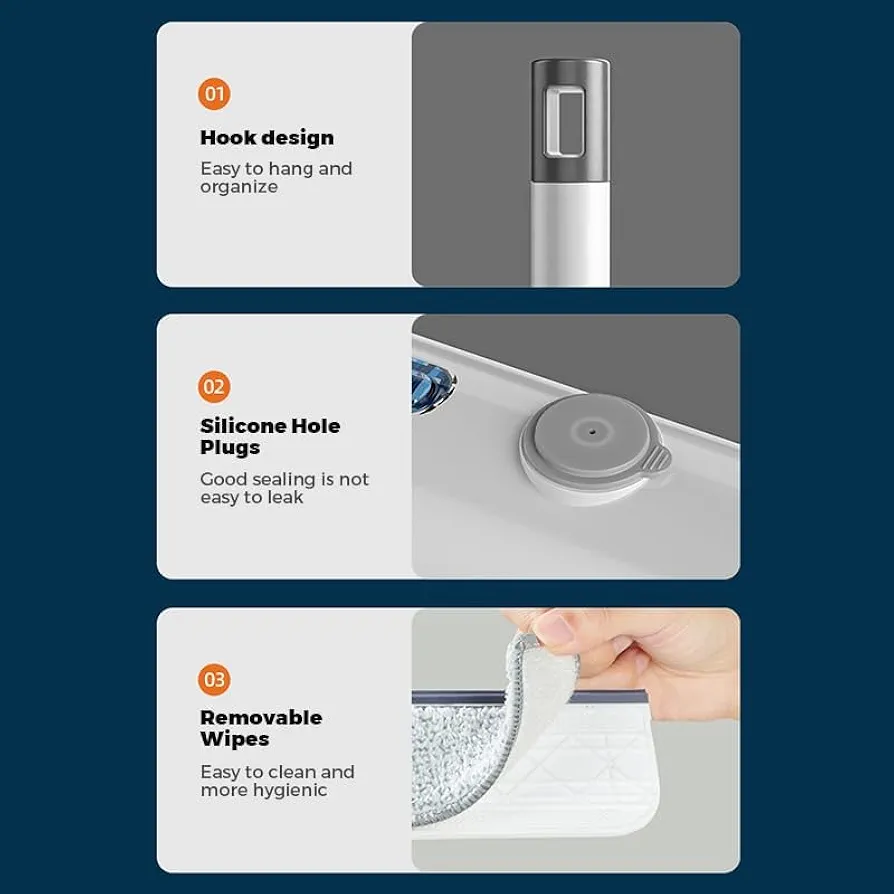 01

Hook design

Easy to hang and organize

02

Silicone Hole Plugs

Good sealing is not easy to leak

03

Removable Wipes

Easy to clean and more hygienic