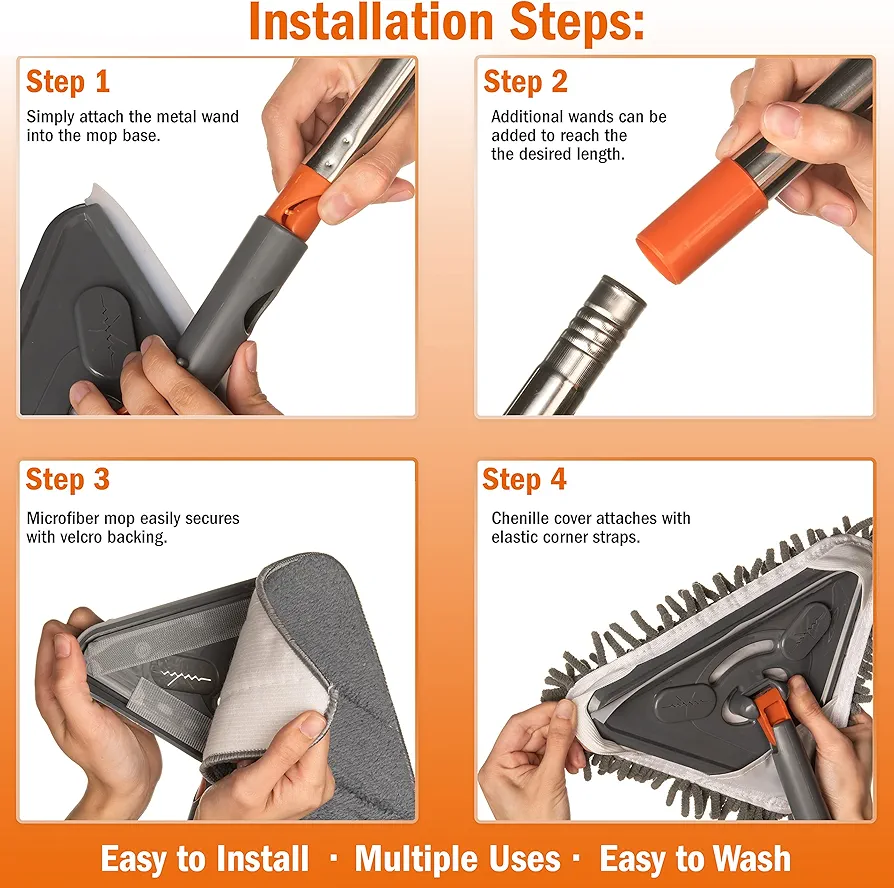 Installation Steps:

Step 1

Simply attach the metal wand into the mop base.

Step 2

Additional wands can be added to reach the the desired length.

Step 3

Microfiber mop easily secures with velcro backing.

Step 4

Chenille cover attaches with elastic corner straps.

Easy to Install · Multiple Uses · Easy to Wash