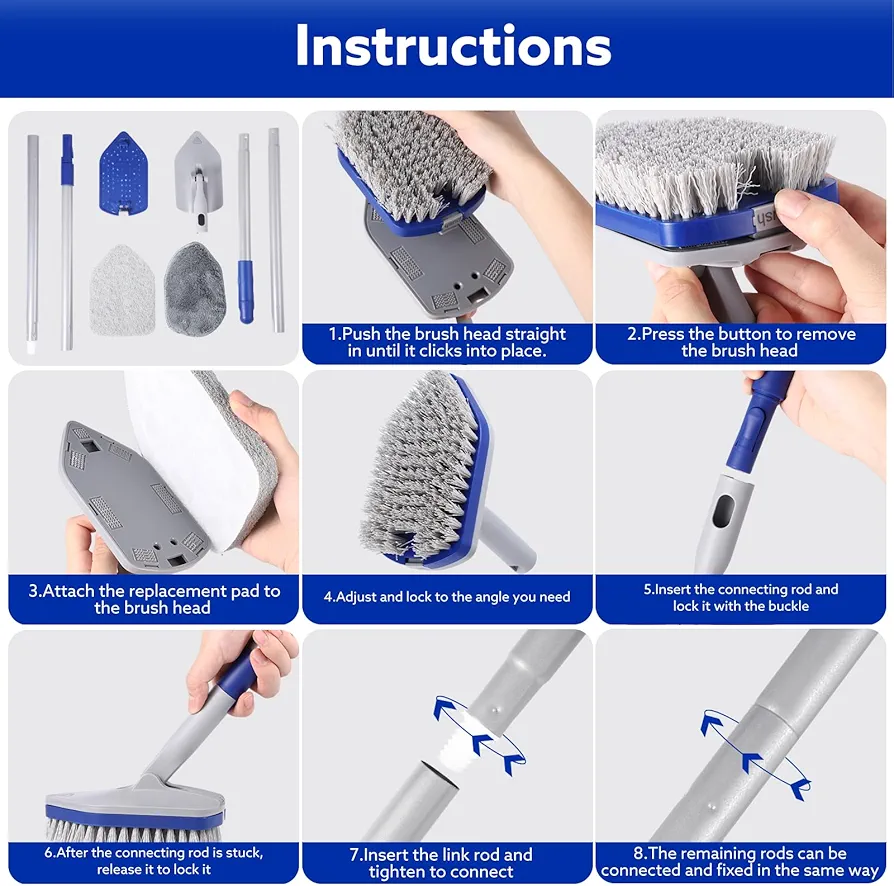 Instructions

1.Push the brush head straight in until it clicks into place.

2.Press the button to remove the brush head

3.Attach the replacement pad to the brush head

4.Adjust and lock to the angle you need

5.Insert the connecting rod and lock it with the buckle

6.After the connecting rod is stuck, release it to lock it

7.Insert the link rod and tighten to connect

8.The remaining rods can be connected and fixed in the same way