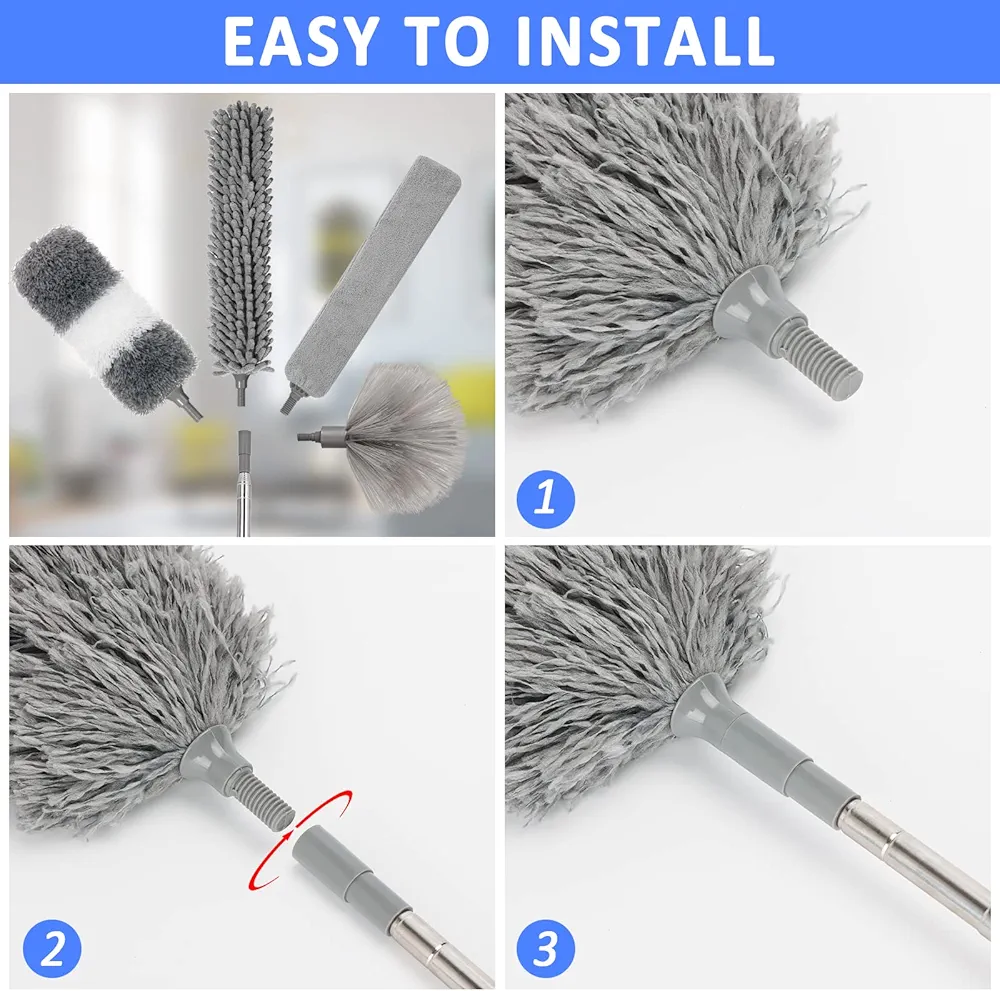 EASY TO INSTALL

1

2

3