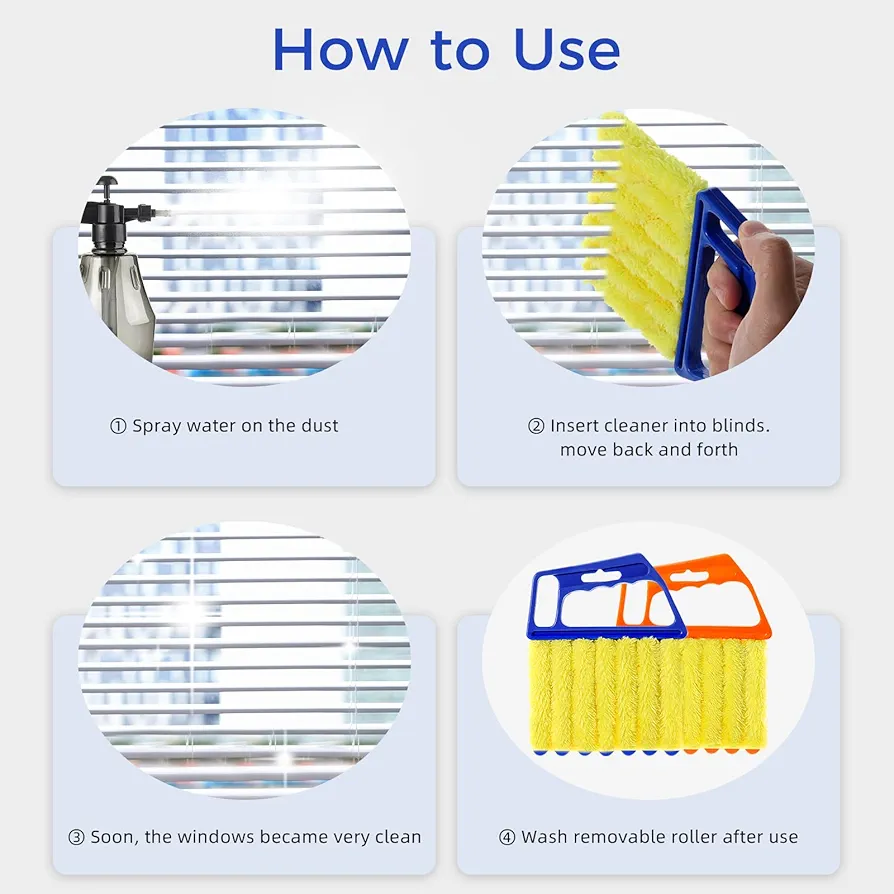 How to Use

① Spray water on the dust

② Insert cleaner into blinds. move back and forth

③ Soon, the windows became very clean

④ Wash removable roller after use