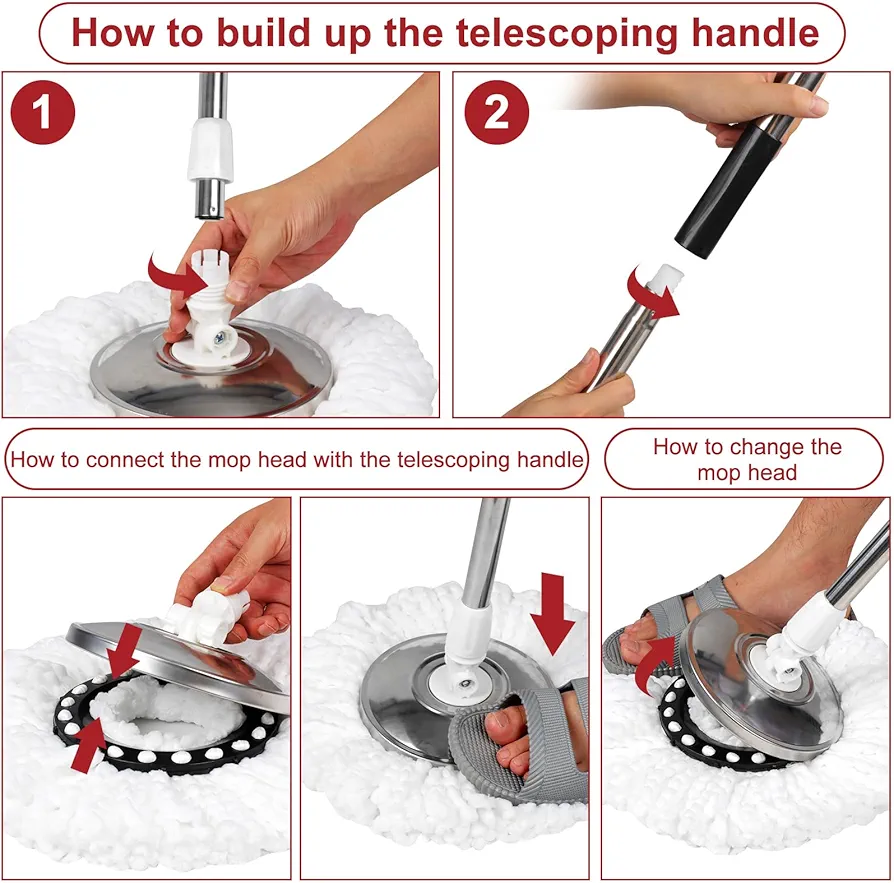 How to build up the telescoping handle

1

2

How to connect the mop head with the telescoping handle

How to change the mop head