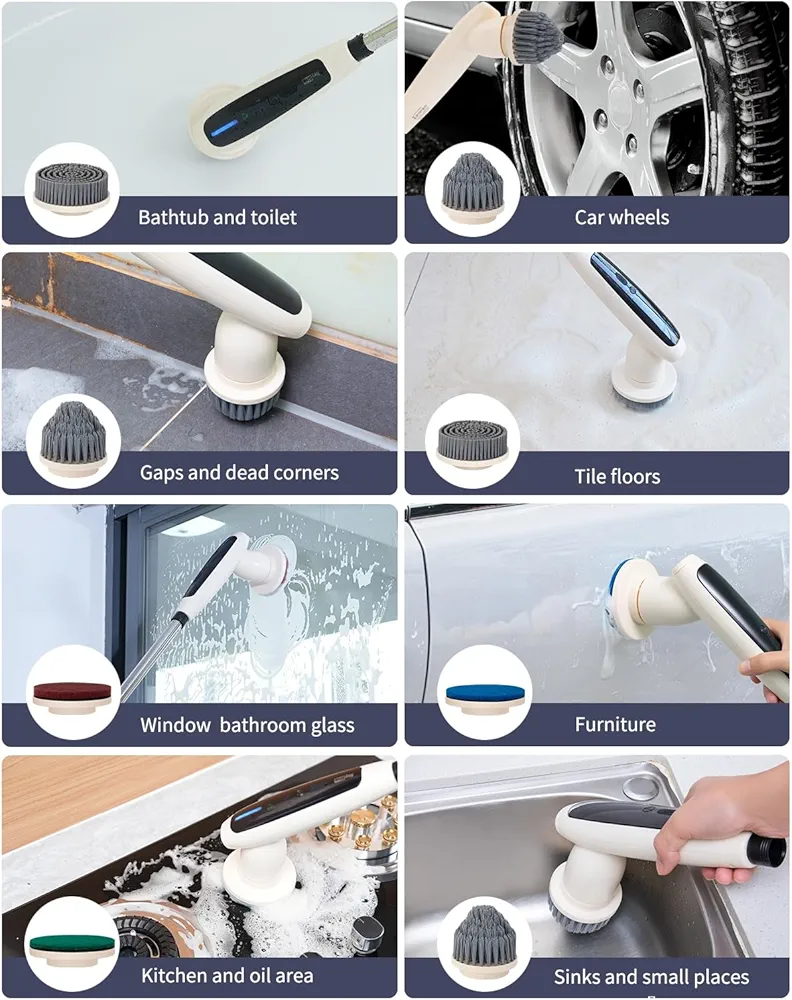 Bathtub and toilet

Car wheels

Gaps and dead corners

Tile floors

Window bathroom glass

Furniture

Kitchen and oil area

Sinks and small places