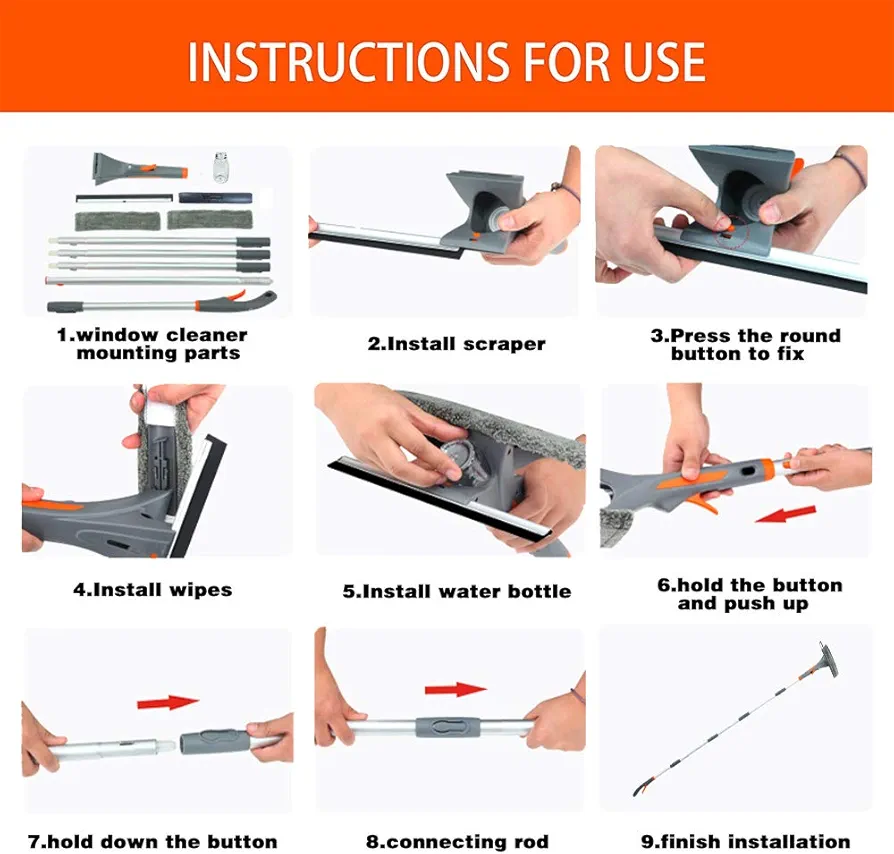 INSTRUCTIONS FOR USE

1.window cleaner mounting parts

2.Install scraper

3.Press the round button to fix

4.Install wipes

5.Install water bottle

6.hold the button and push up

7.hold down the button

8.connecting rod

9.finish installation