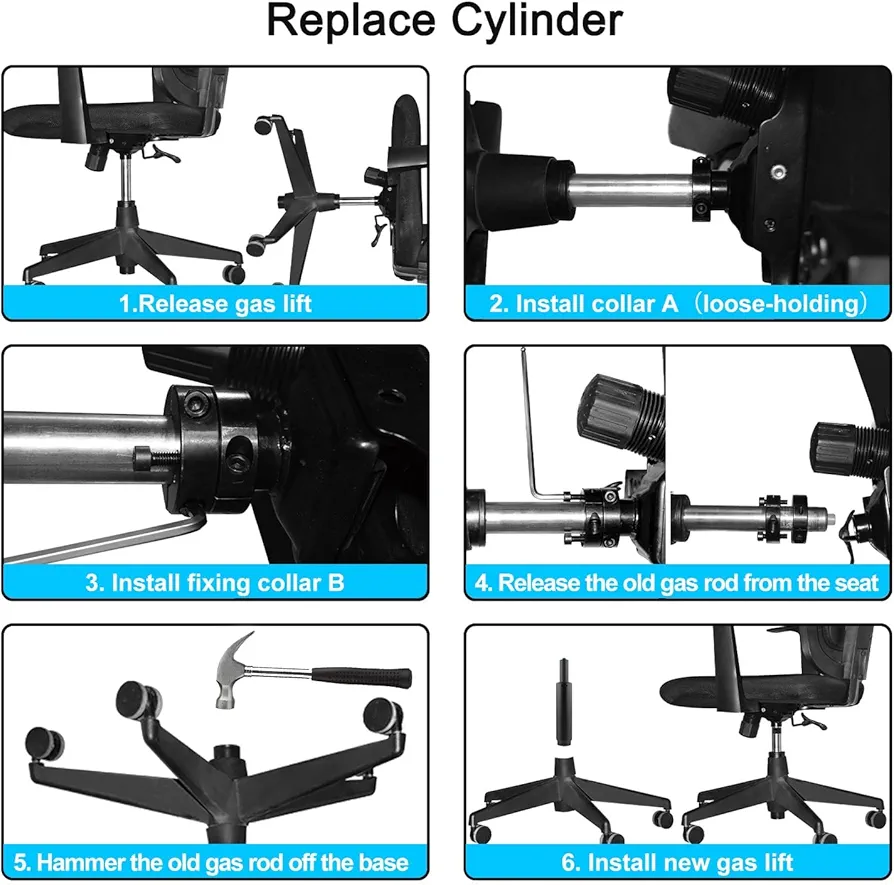 Replace Cylinder

1.Release gas lift

2. Install collar A（loose-holding）

3. Install fixing collar B

4. Release the old gas rod from the seat

5. Hammer the old gas rod off the base

6. Install new gas lift