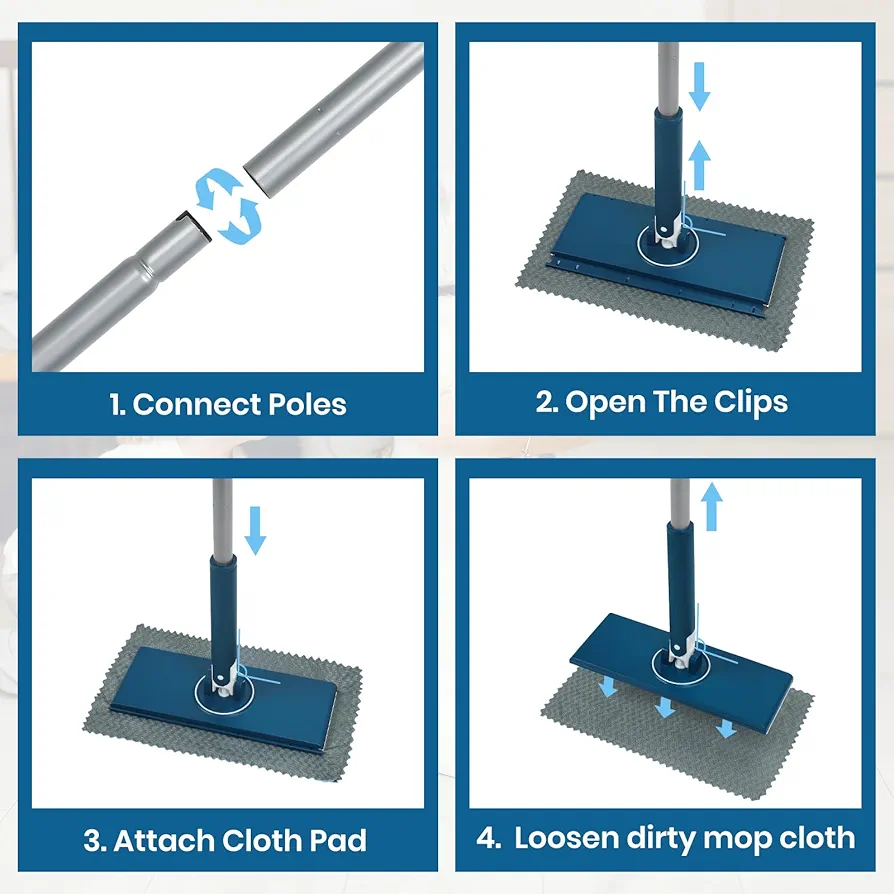 1. Connect Poles

2. Open The Clips

3. Attach Cloth Pad

4. Loosen dirty mop cloth