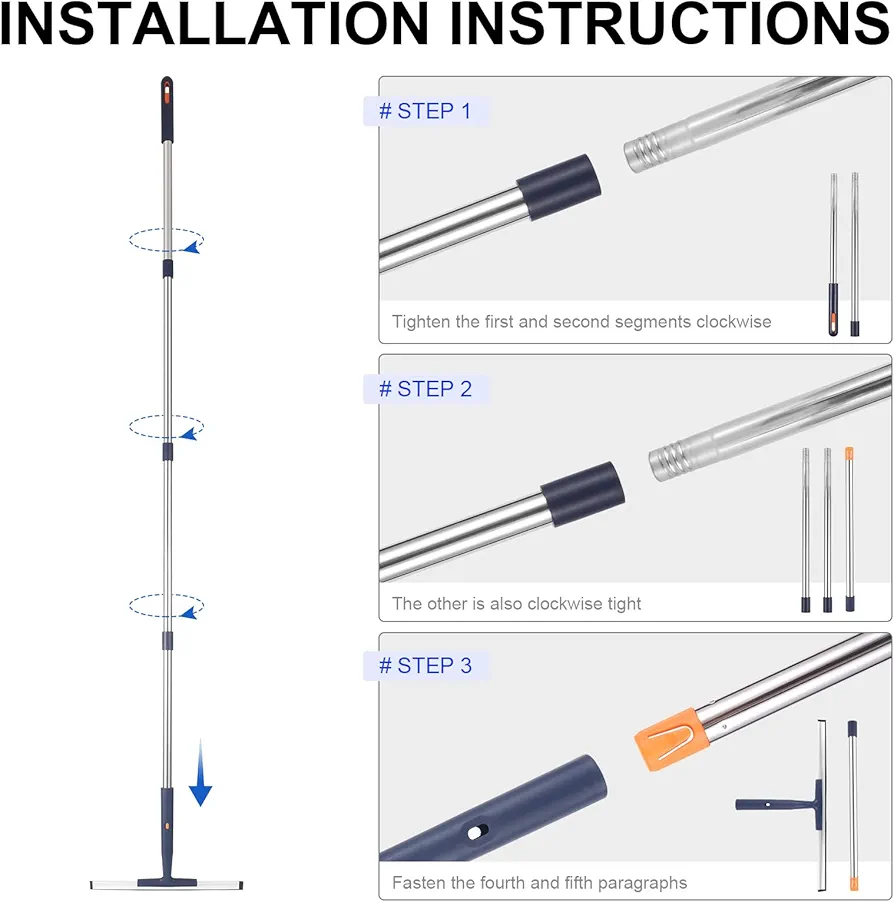 INSTALLATION INSTRUCTIONS

# STEP 1

Tighten the first and second segments clockwise

# STEP 2

The other is also clockwise tight

# STEP 3

Fasten the fourth and fifth paragraphs