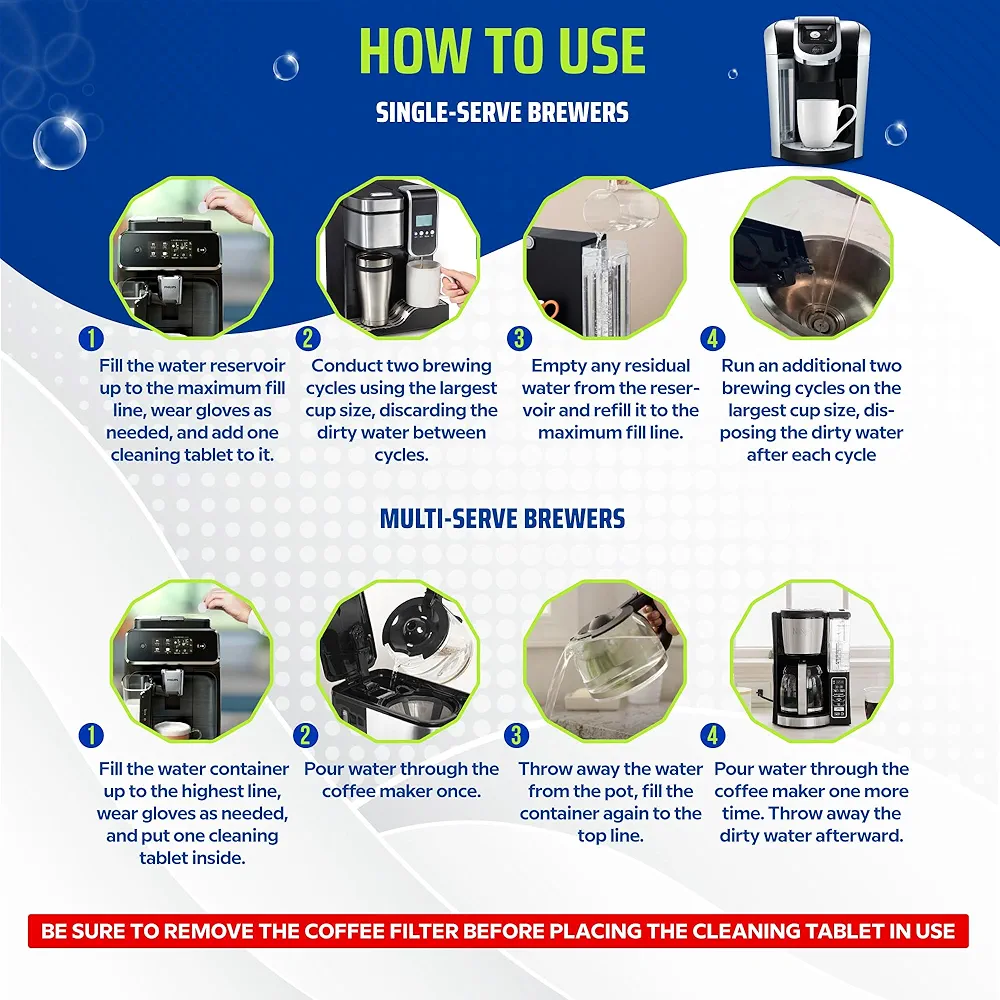 HOW TO USE

SINGLE-SERVE BREWERS

1
Fill the water reservoir up to the maximum fill line, wear gloves as needed, and add one cleaning tablet to it.

2
Conduct two brewing cycles using the largest cup size, discarding the dirty water between cycles.

3
Empty any residual water from the reservoir and refill it to the maximum fill line.

4
Run an additional two brewing cycles on the largest cup size, disposing the dirty water after each cycle

MULTI-SERVE BREWERS

1
Fill the water container up to the highest line, wear gloves as needed, and put one cleaning tablet inside.

2
Pour water through the coffee maker once.

3
Throw away the water from the pot, fill the container again to the top line.

4
Pour water through the coffee maker one more time. Throw away the dirty water afterward.

BE SURE TO REMOVE THE COFFEE FILTER BEFORE PLACING THE CLEANING TABLET IN USE