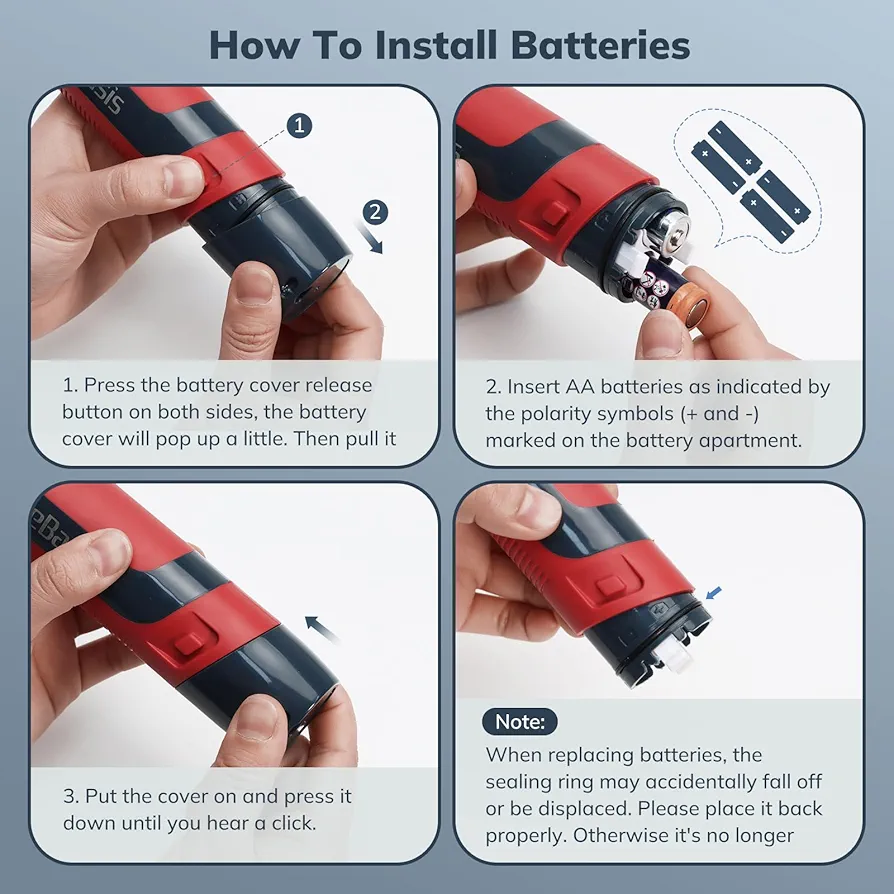 How To Install Batteries

1

2

1. Press the battery cover release button on both sides, the battery cover will pop up a little. Then pull it

2. Insert AA batteries as indicated by the polarity symbols (+ and -) marked on the battery apartment.

3. Put the cover on and press it down until you hear a click.

Note:

When replacing batteries, the sealing ring may accidentally fall off or be displaced. Please place it back properly. Otherwise it's no longer