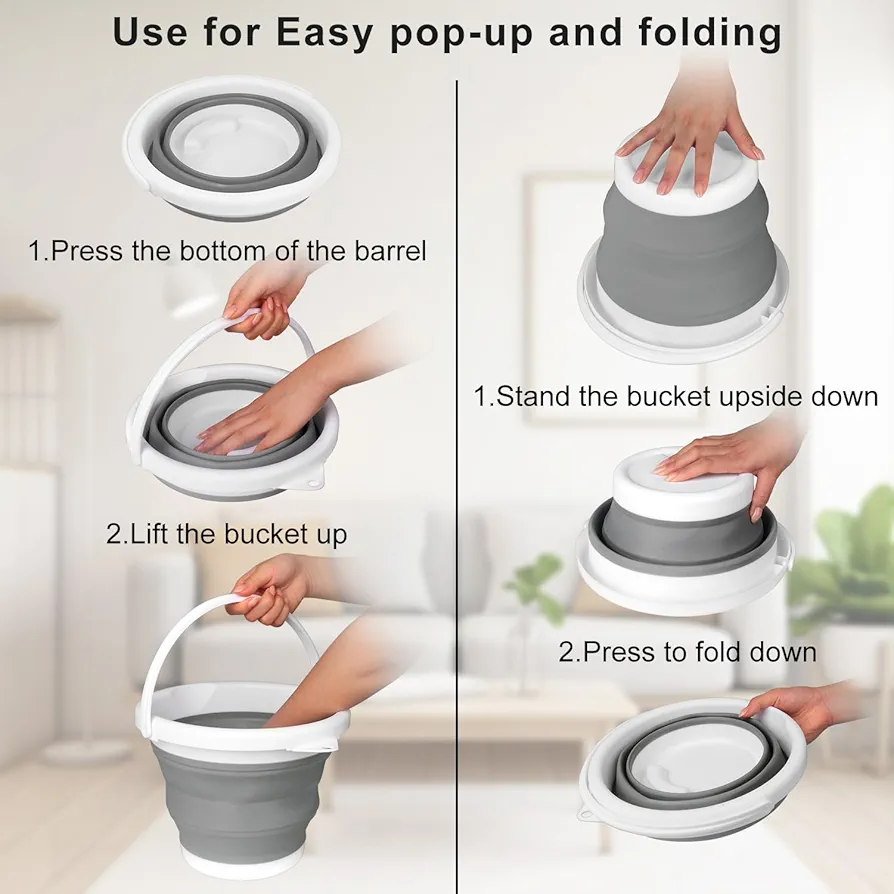 Use for Easy pop-up and folding

1.Press the bottom of the barrel

2.Lift the bucket up

1.Stand the bucket upside down

2.Press to fold down