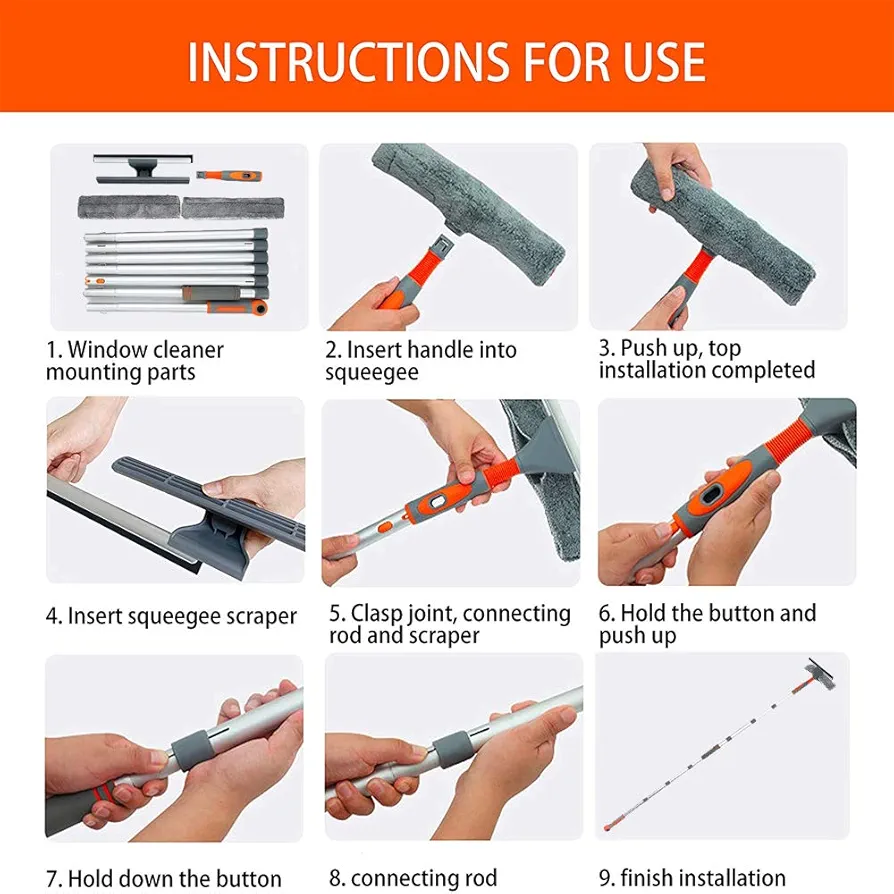 INSTRUCTIONS FOR USE

1. Window cleaner mounting parts

2. Insert handle into squeegee

3. Push up, top installation completed

4. Insert squeegee scraper

5. Clasp joint, connecting rod and scraper

6. Hold the button and push up

7. Hold down the button

8. connecting rod

9. finish installation