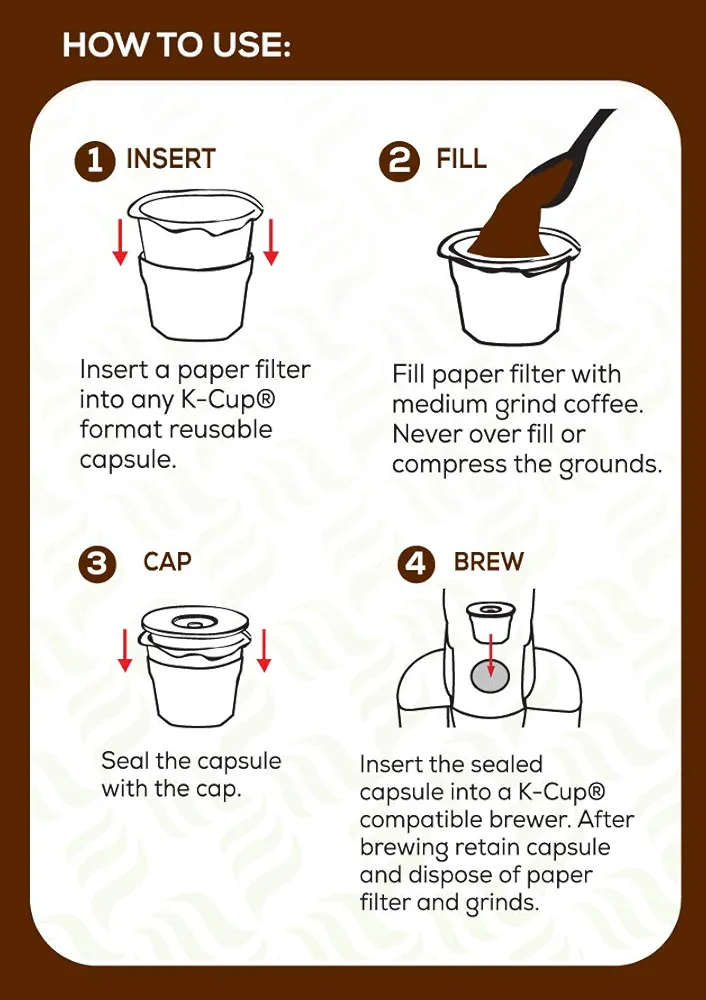 HOW TO USE:

1 INSERT

Insert a paper filter into any K-Cup® format reusable capsule.

2 FILL

Fill paper filter with medium grind coffee. Never over fill or compress the grounds.

3 CAP

Seal the capsule with the cap.

4 BREW

Insert the sealed capsule into a K-Cup® compatible brewer. After brewing retain capsule and dispose of paper filter and grinds.