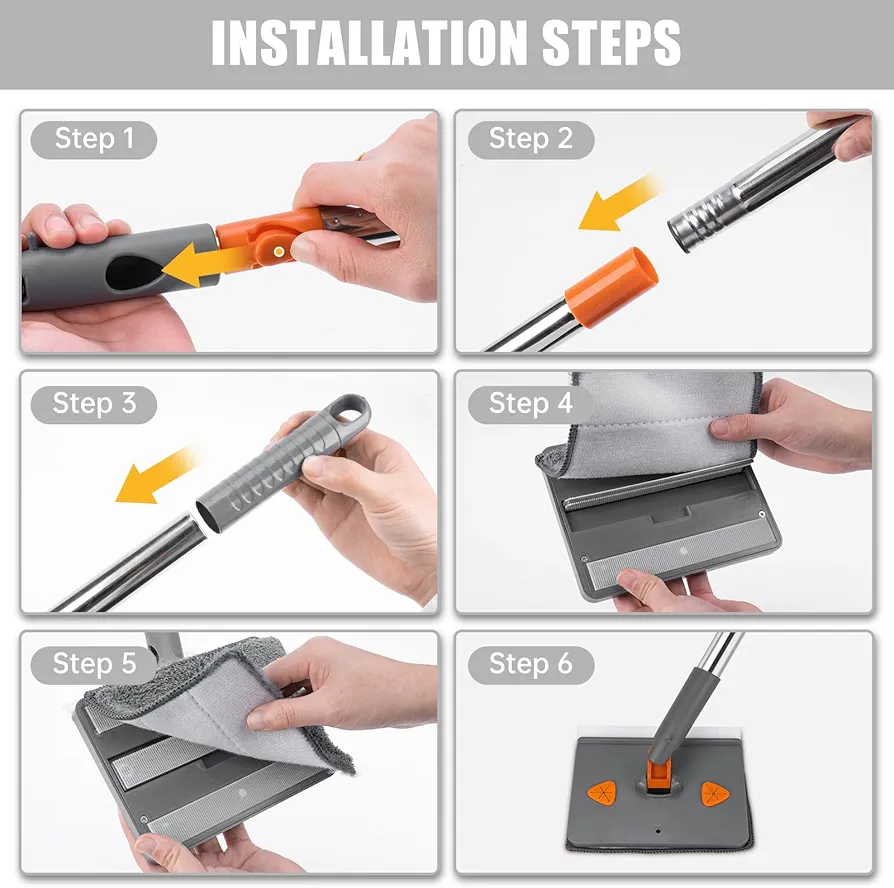 INSTALLATION STEPS

Step 1

Step 2

Step 3

Step 4

Step 5

Step 6