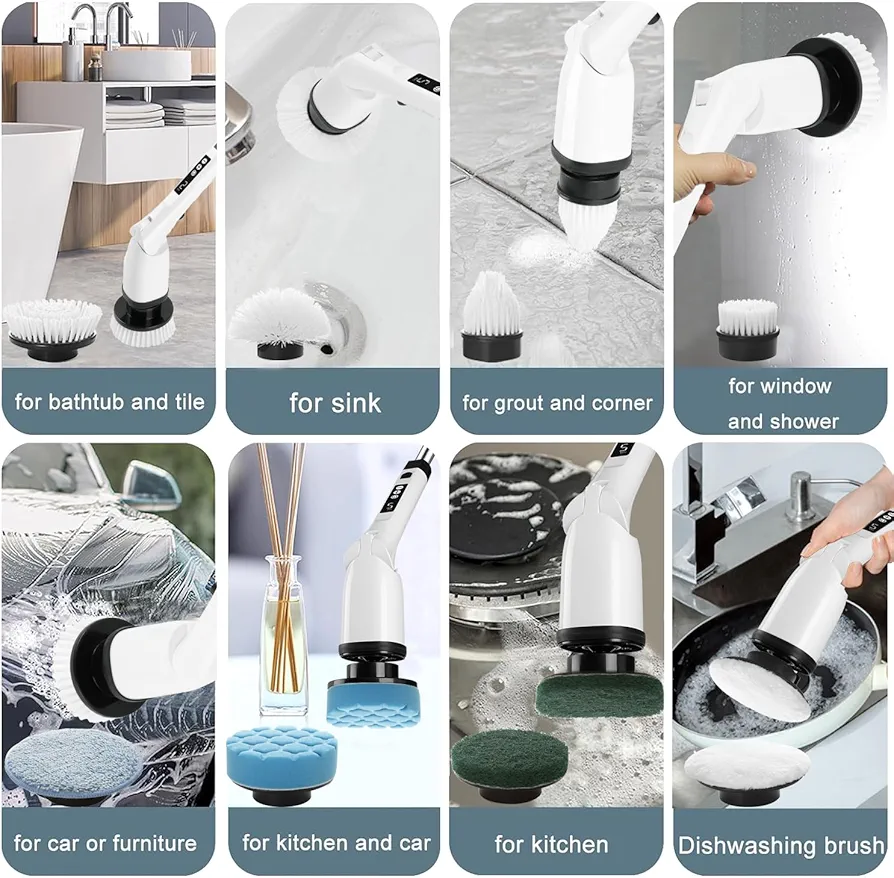 for bathtub and tile

for sink

for grout and corner

for window and shower

for car or furniture

for kitchen and car

for kitchen

Dishwashing brush